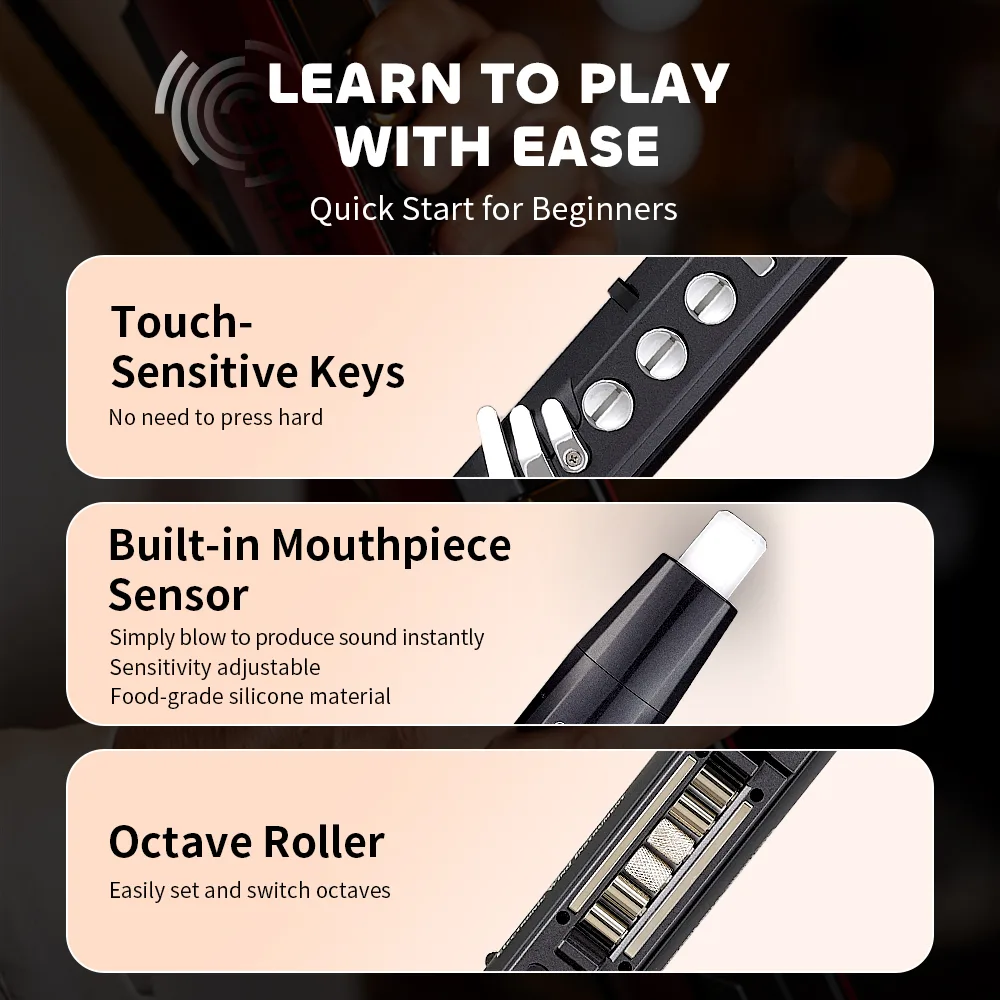 LEARN TO PLAY WITH EASE

Quick Start for Beginners

Touch-Sensitive Keys

No need to press hard

Built-in Mouthpiece Sensor

Simply blow to produce sound instantly
Sensitivity adjustable
Food-grade silicone material

Octave Roller

Easily set and switch octaves